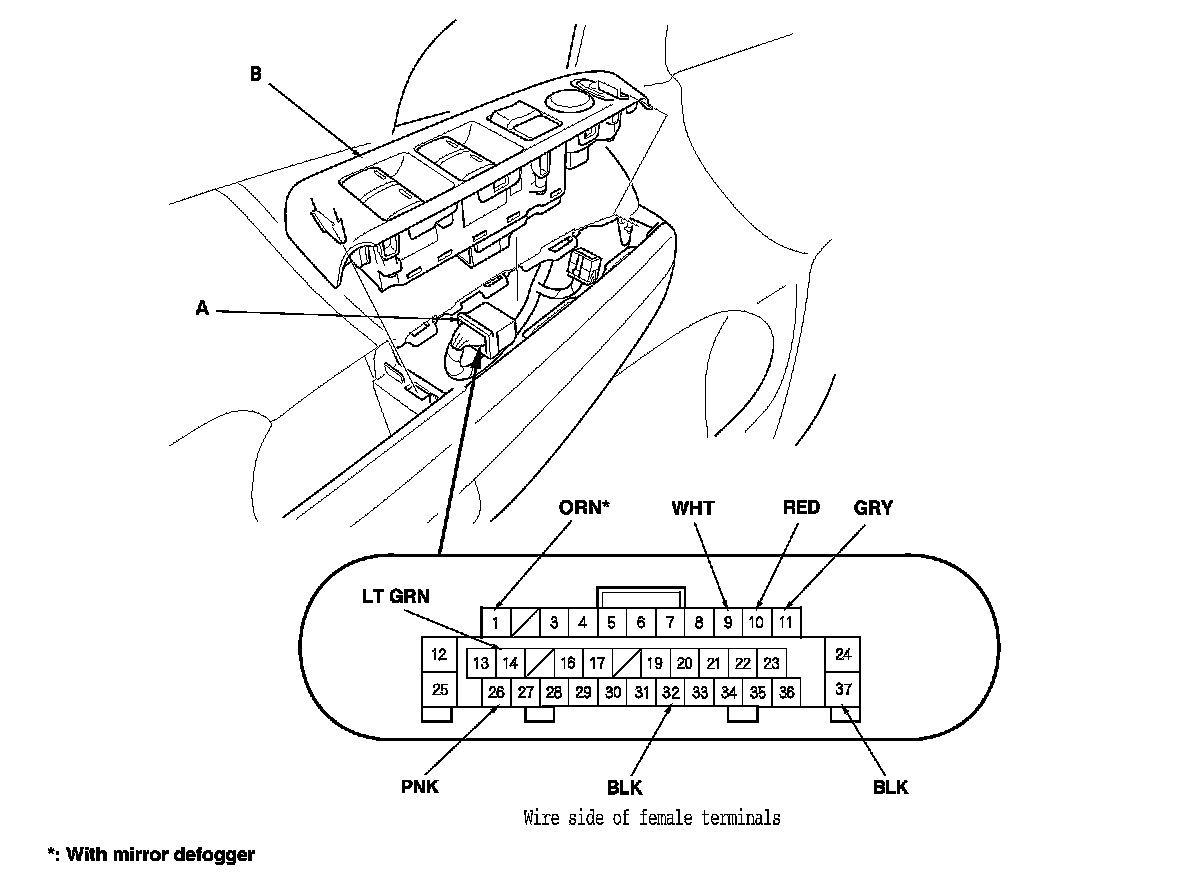 B

A

ORN*  WHT  RED  GRY

LT GRN

1 3 4 5 6 7 8 9 10 11

12 13 14 16 17 19 20 21 22 23 24

25 26 27 28 29 30 31 32 33 34 35 36 37

PNK  BLK  BLK

Wire side of female terminals

*: With mirror defogger