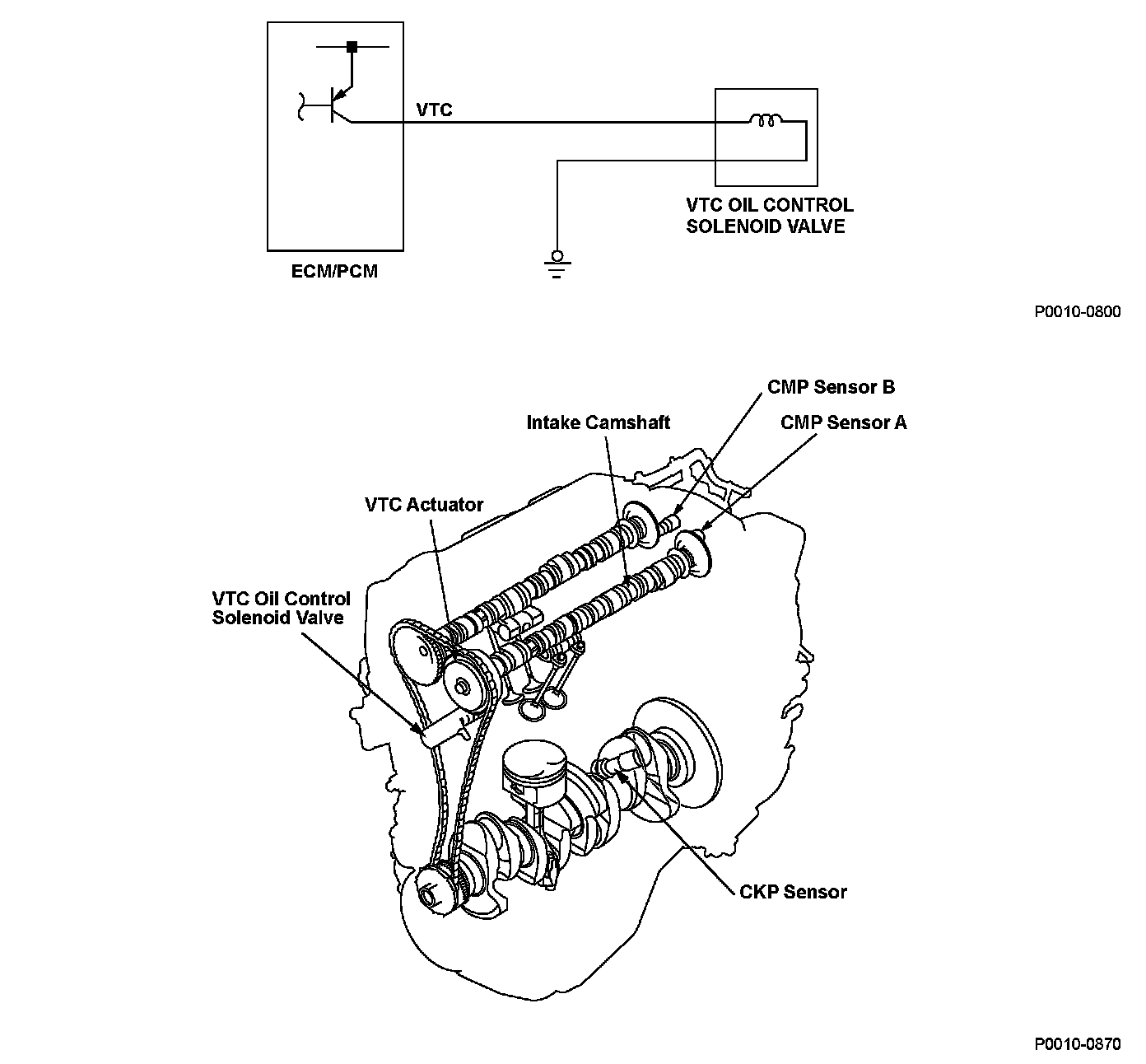 VTC

VTC OIL CONTROL SOLENOID VALVE

ECM/PCM

P0010-0800

CMP Sensor B

Intake Camshaft

CMP Sensor A

VTC Actuator

VTC Oil Control Solenoid Valve

CKP Sensor

P0010-0870