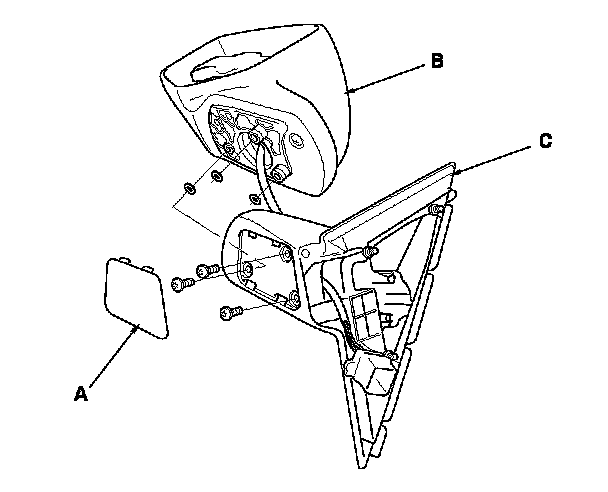 B

C

A