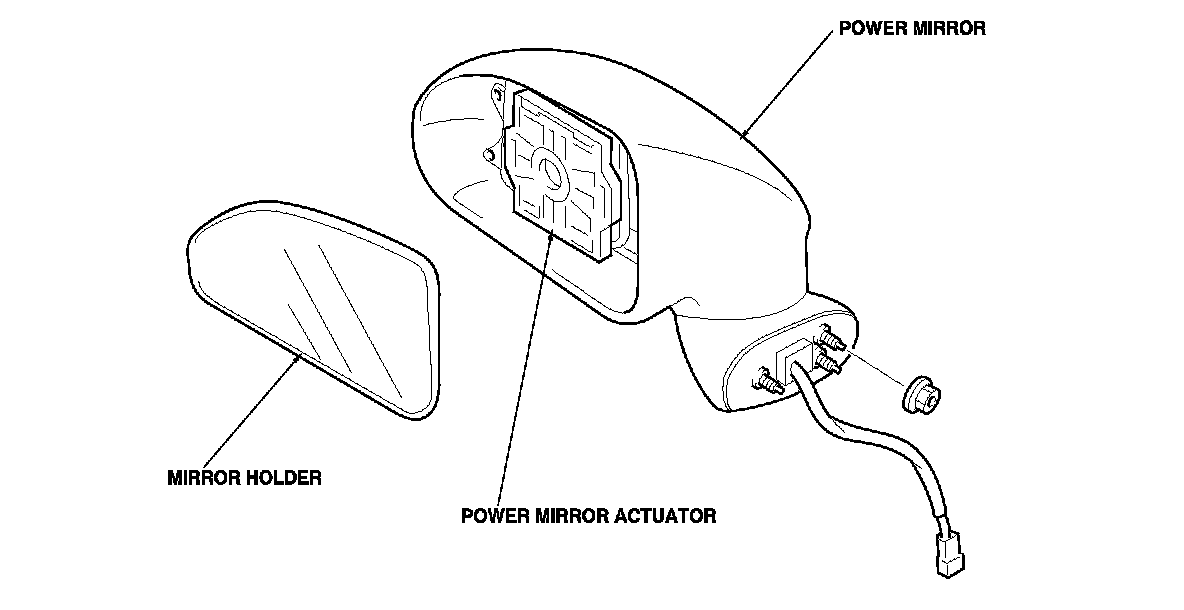 POWER MIRROR

MIRROR HOLDER

POWER MIRROR ACTUATOR