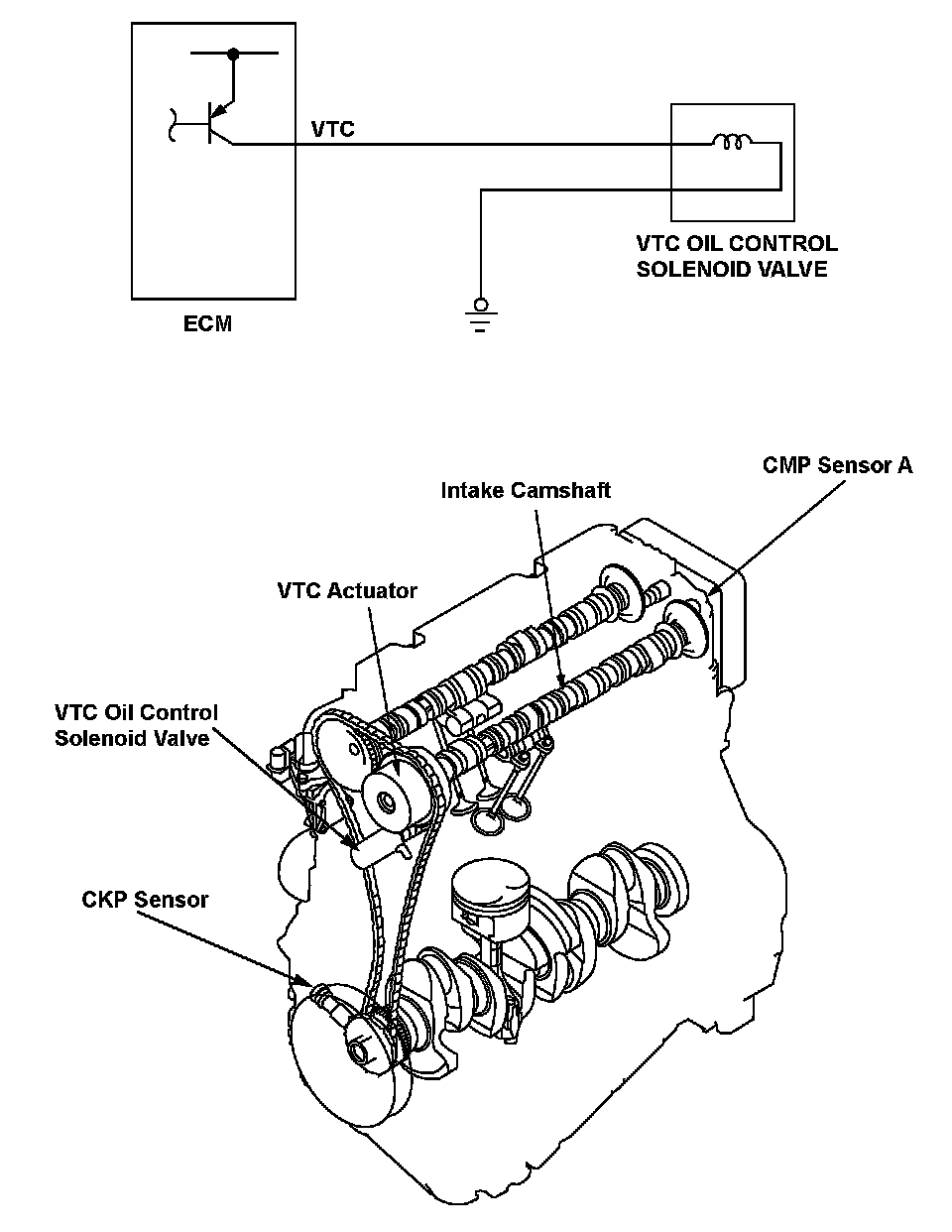 VTC

VTC OIL CONTROL SOLENOID VALVE

ECM

CMP Sensor A

Intake Camshaft

VTC Actuator

VTC Oil Control Solenoid Valve

CKP Sensor