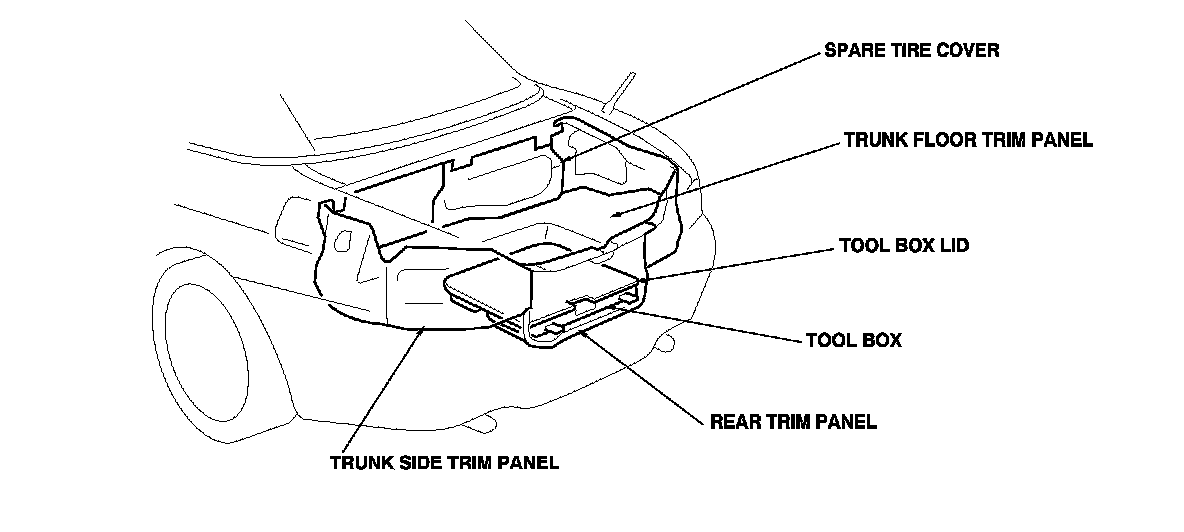 SPARE TIRE COVER
TRUNK FLOOR TRIM PANEL
TOOL BOX LID
TOOL BOX
REAR TRIM PANEL
TRUNK SIDE TRIM PANEL