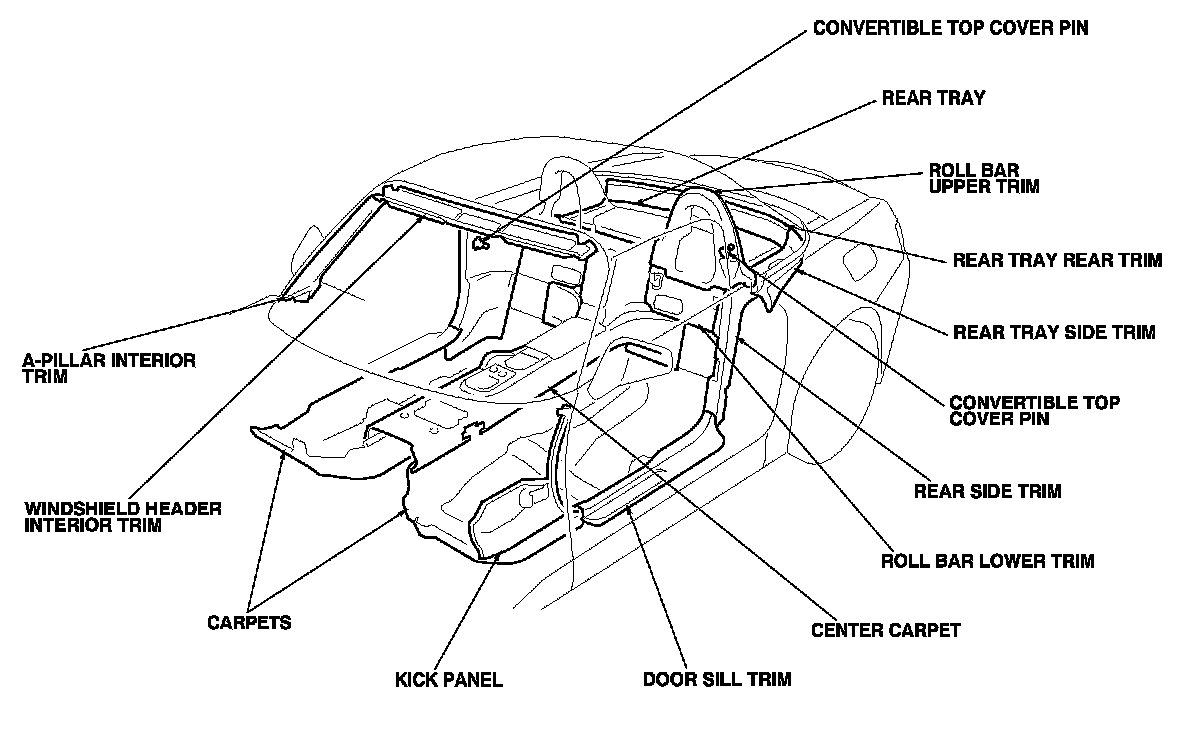 CONVERTIBLE TOP COVER PIN

REAR TRAY

ROLL BAR UPPER TRIM

REAR TRAY REAR TRIM

REAR TRAY SIDE TRIM

CONVERTIBLE TOP COVER PIN

REAR SIDE TRIM

ROLL BAR LOWER TRIM

CENTER CARPET

DOOR SILL TRIM

KICK PANEL

CARPETS

WINDSHIELD HEADER INTERIOR TRIM

A-PILLAR INTERIOR TRIM