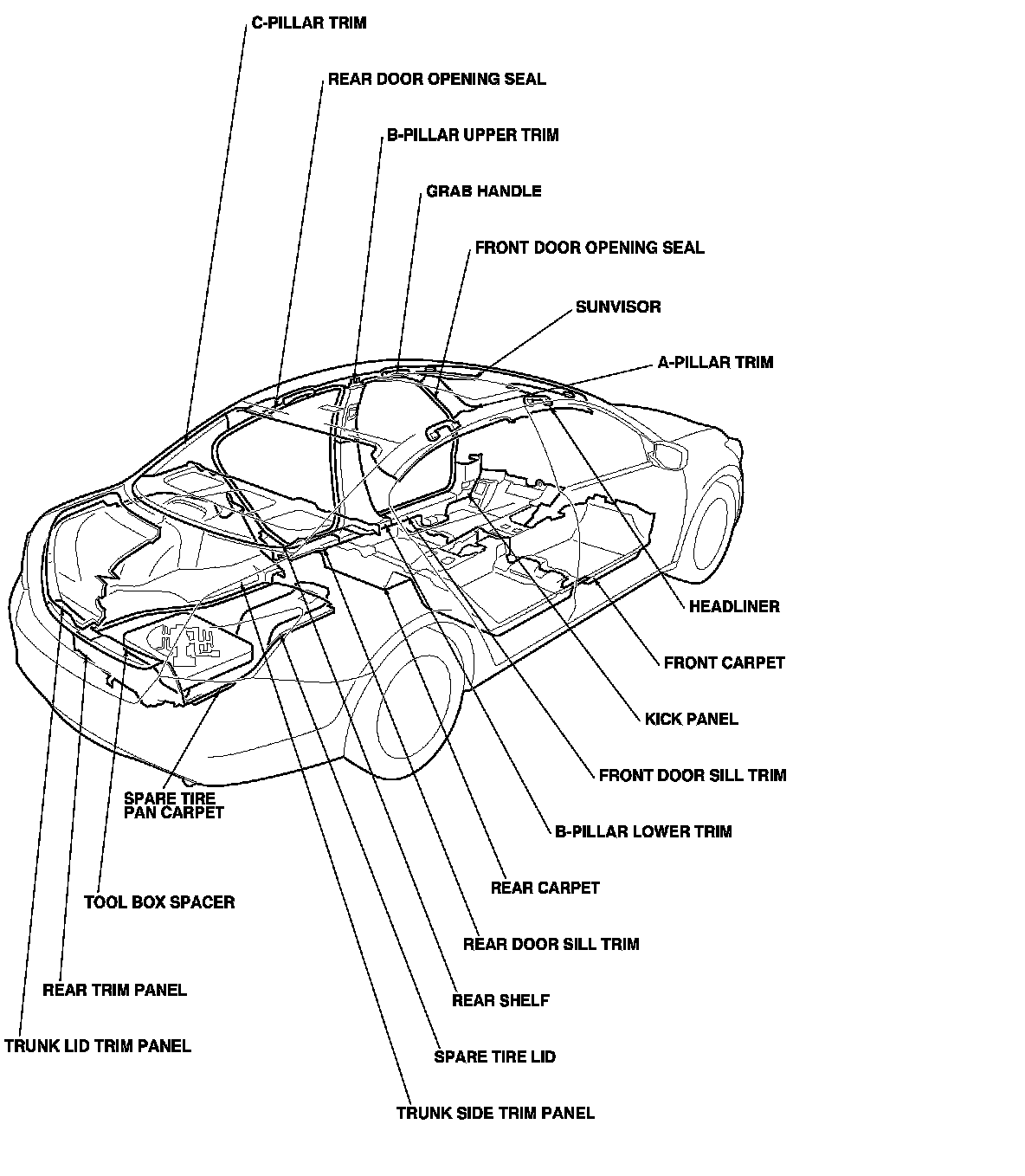 C-PILLAR TRIM

REAR DOOR OPENING SEAL

B-PILLAR UPPER TRIM

GRAB HANDLE

FRONT DOOR OPENING SEAL

SUNVISOR

A-PILLAR TRIM

HEADLINER

FRONT CARPET

KICK PANEL

FRONT DOOR SILL TRIM

B-PILLAR LOWER TRIM

REAR CARPET

REAR DOOR SILL TRIM

REAR SHELF

SPARE TIRE LID

TRUNK SIDE TRIM PANEL

SPARE TIRE PAN CARPET

TOOL BOX SPACER

REAR TRIM PANEL

TRUNK LID TRIM PANEL