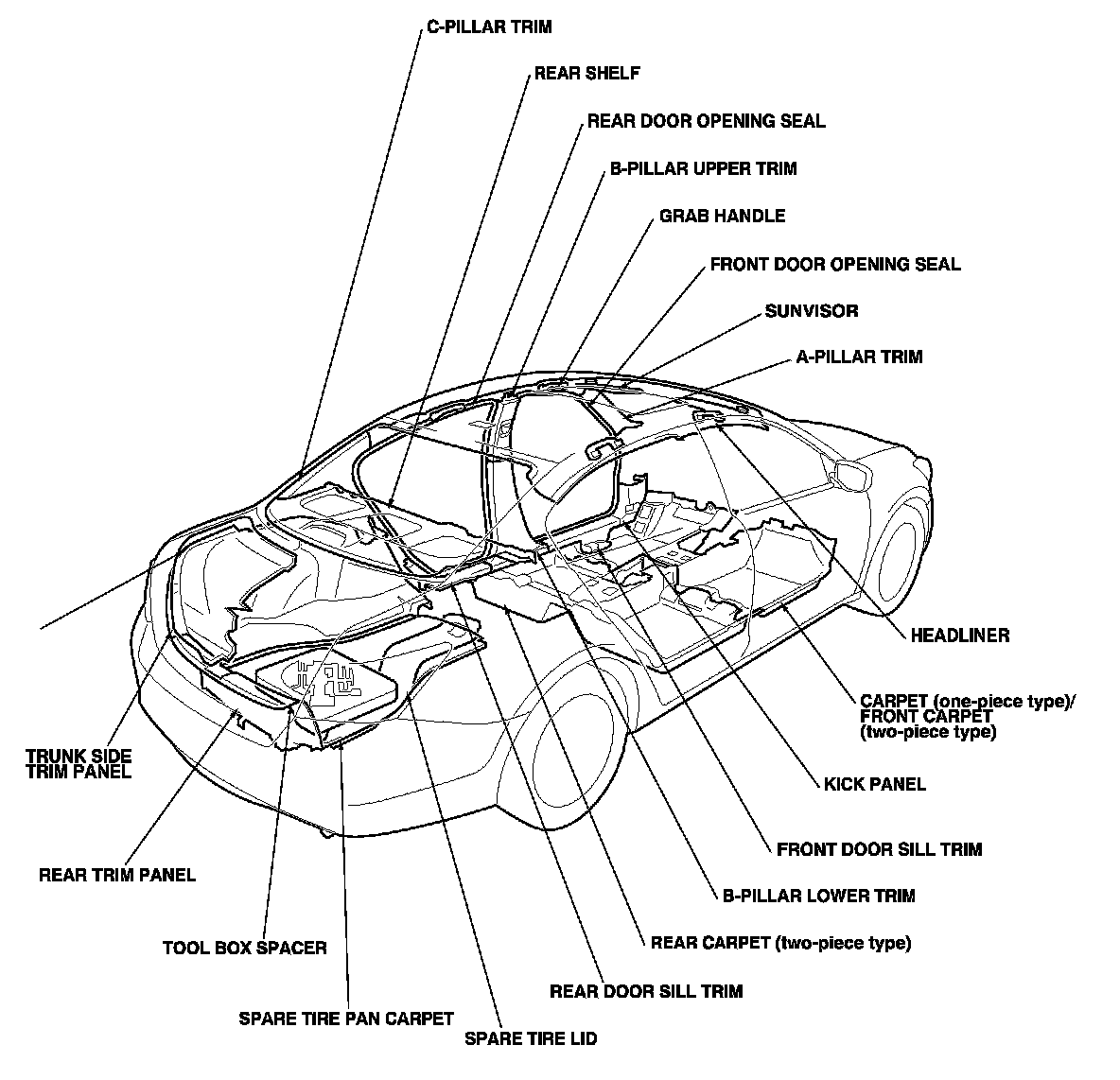 C-PILLAR TRIM
REAR SHELF
REAR DOOR OPENING SEAL
B-PILLAR UPPER TRIM
GRAB HANDLE
FRONT DOOR OPENING SEAL
SUNVISOR
A-PILLAR TRIM
HEADLINER
CARPET (one-piece type)/ FRONT CARPET (two-piece type)
KICK PANEL
FRONT DOOR SILL TRIM
B-PILLAR LOWER TRIM
REAR CARPET (two-piece type)
REAR DOOR SILL TRIM
SPARE TIRE LID
SPARE TIRE PAN CARPET
TOOL BOX SPACER
REAR TRIM PANEL
TRUNK SIDE TRIM PANEL