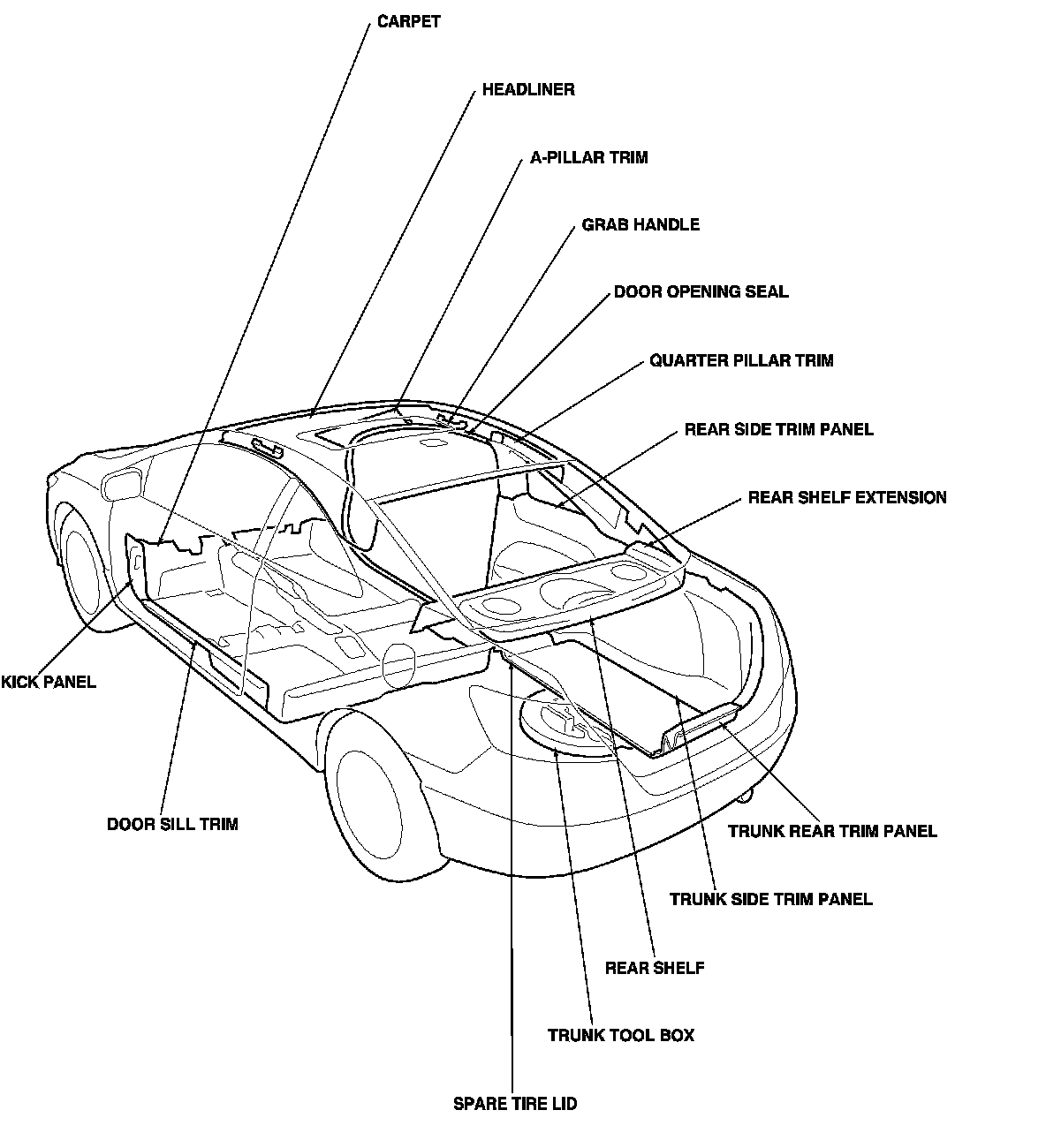 CARPET

HEADLINER

A-PILLAR TRIM

GRAB HANDLE

DOOR OPENING SEAL

QUARTER PILLAR TRIM

REAR SIDE TRIM PANEL

REAR SHELF EXTENSION

KICK PANEL

DOOR SILL TRIM

TRUNK REAR TRIM PANEL

TRUNK SIDE TRIM PANEL

REAR SHELF

TRUNK TOOL BOX

SPARE TIRE LID