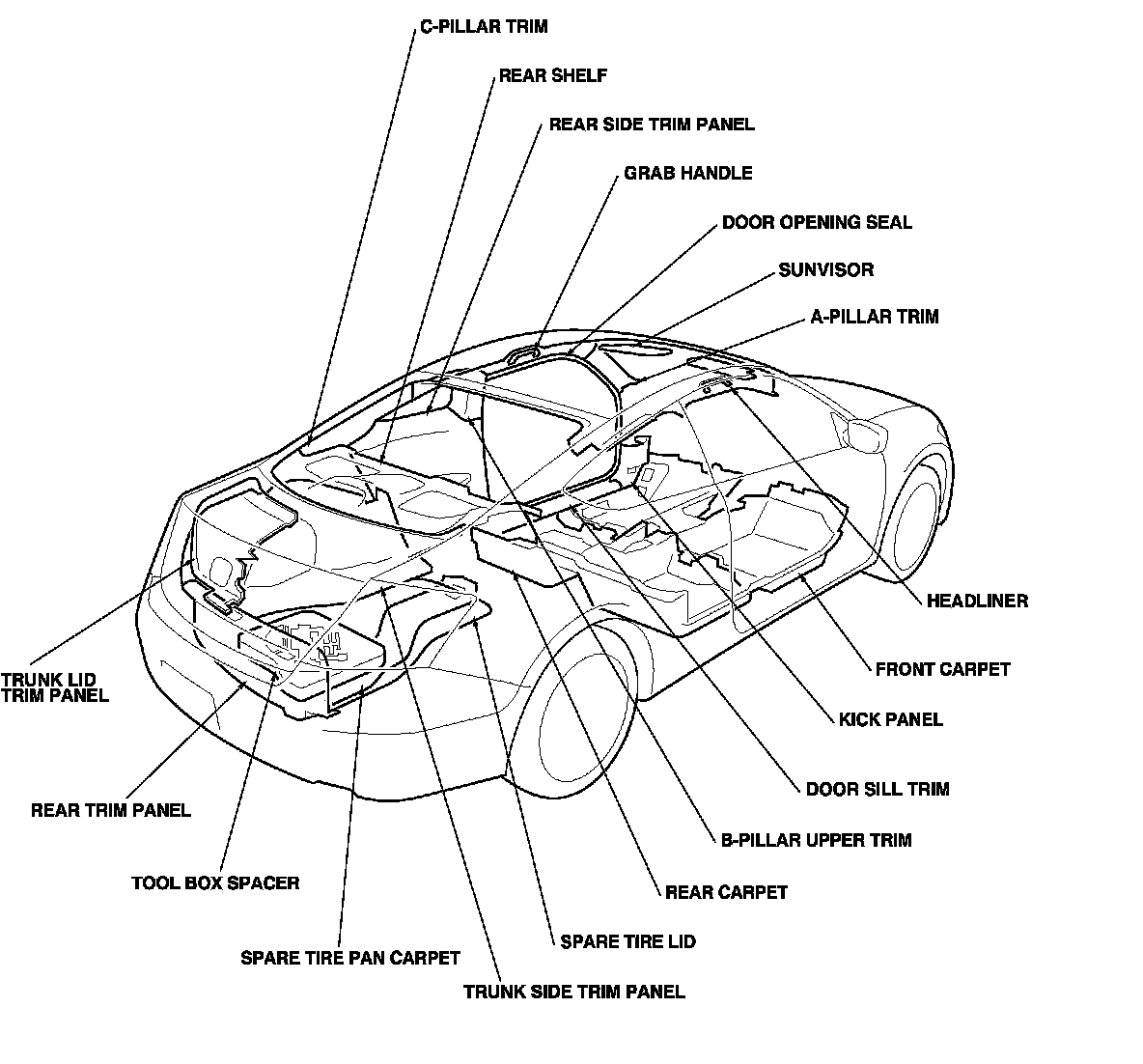 C-PILLAR TRIM
REAR SHELF
REAR SIDE TRIM PANEL
GRAB HANDLE
DOOR OPENING SEAL
SUNVISOR
A-PILLAR TRIM
HEADLINER
FRONT CARPET
KICK PANEL
DOOR SILL TRIM
B-PILLAR UPPER TRIM
REAR CARPET
SPARE TIRE LID
TRUNK SIDE TRIM PANEL
SPARE TIRE PAN CARPET
TOOL BOX SPACER
REAR TRIM PANEL
TRUNK LID TRIM PANEL