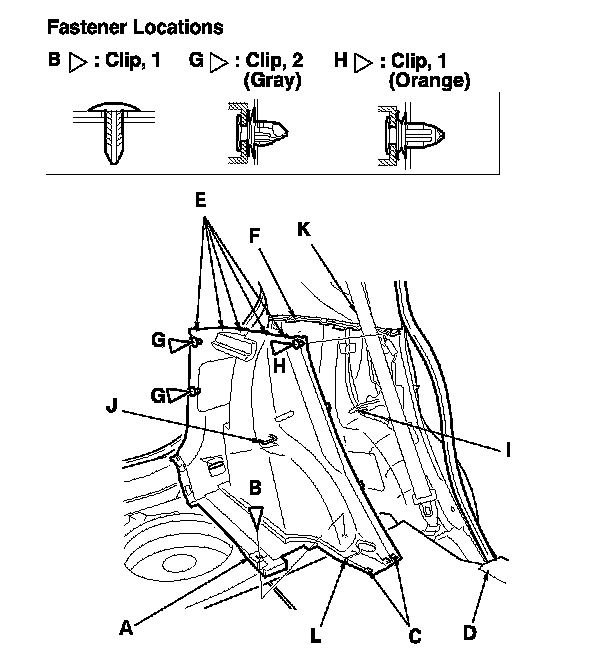 Fastener Locations

B ▷ : Clip, 1   G ▷ : Clip, 2 (Gray)   H ▷ : Clip, 1 (Orange)

E
F
K
G
H
G
J
I
B
A
L
C
D