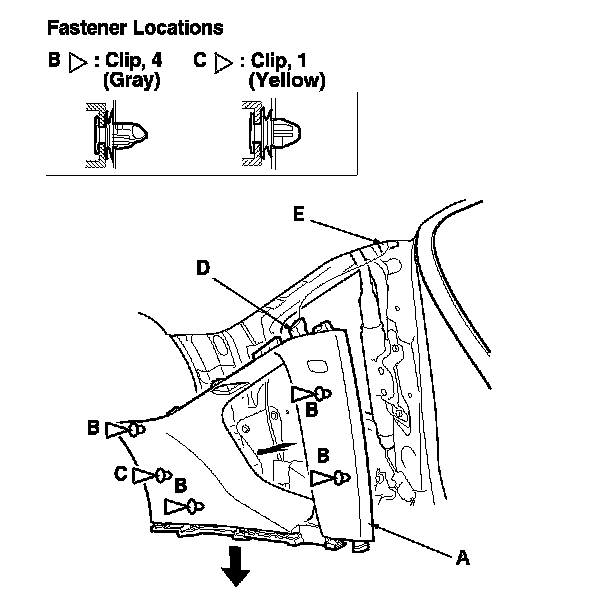 Fastener Locations

B ▷ : Clip, 4 (Gray)

C ▷ : Clip, 1 (Yellow)

E

D

B

B

B

C

B

A