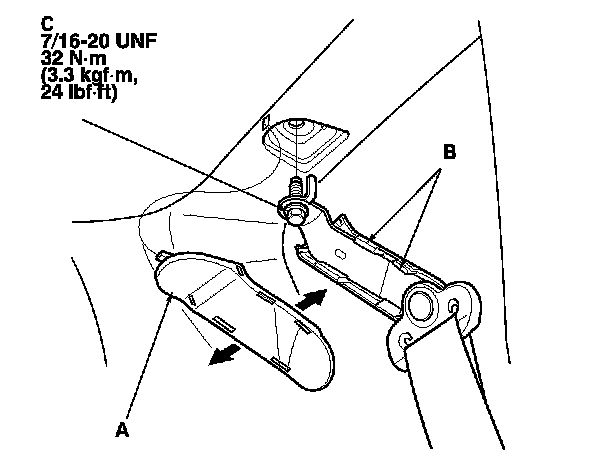 C
7/16-20 UNF
32 N·m
(3.3 kgf·m,
24 lbf·ft)

B

A