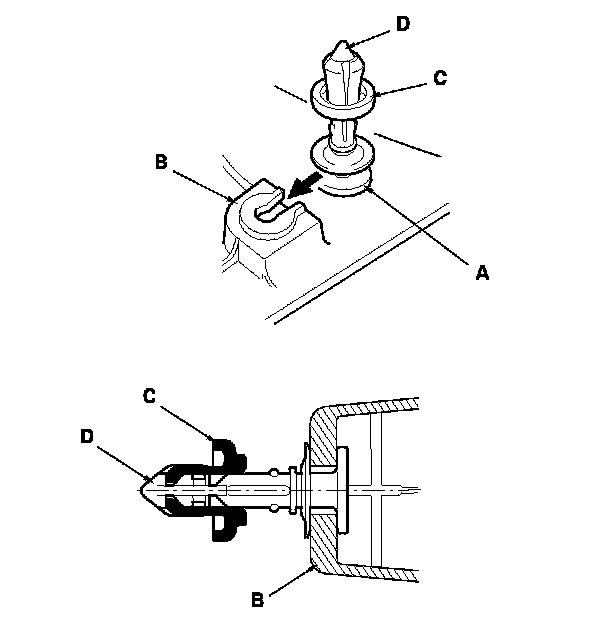 D
C
B
A

C
D
B