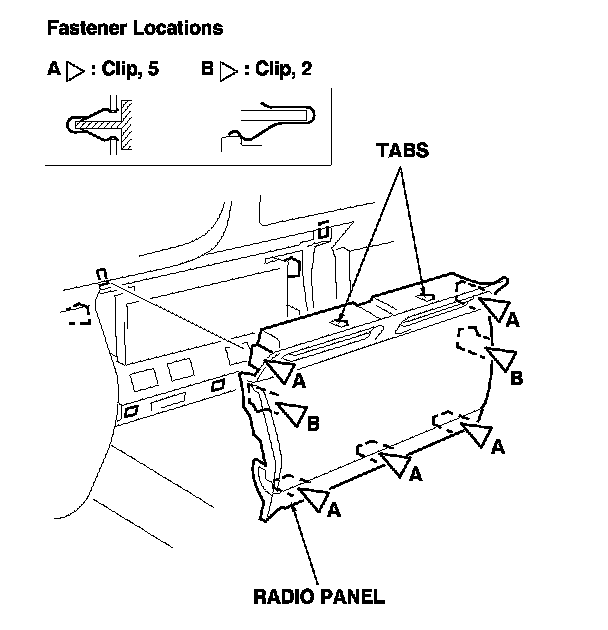 Fastener Locations

A ▷ : Clip, 5    B ▷ : Clip, 2

TABS

A

B

A

B

A

A

A

RADIO PANEL