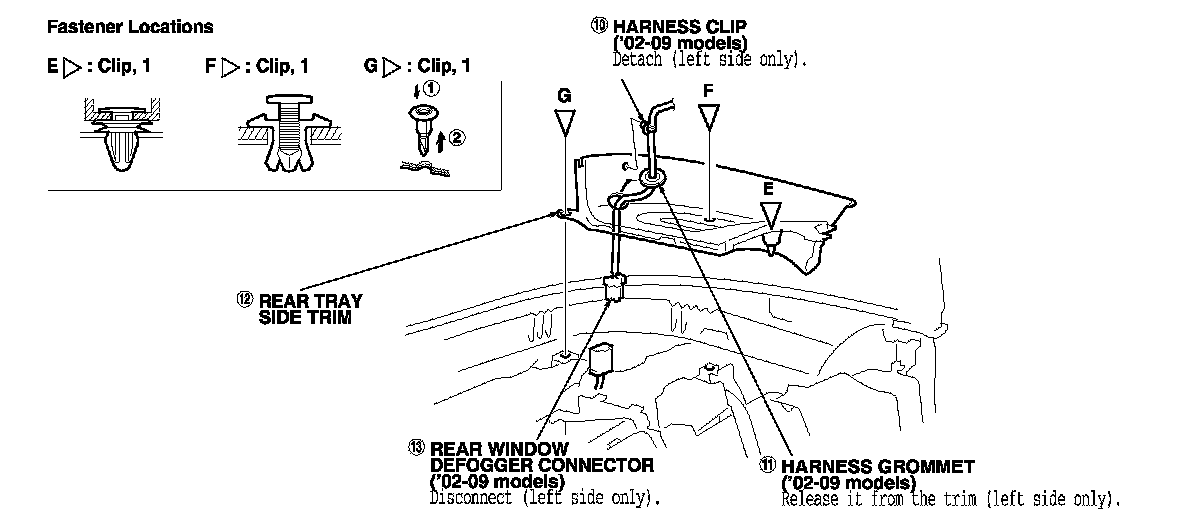 Fastener Locations

E ▷ : Clip, 1

F ▷ : Clip, 1

G ▷ : Clip, 1

①

②

⑩ HARNESS CLIP
('02-09 models)
Detach (left side only).

G

F

E

⑫ REAR TRAY
SIDE TRIM

⑬ REAR WINDOW
DEFOGGER CONNECTOR
('02-09 models)
Disconnect (left side only).

⑪ HARNESS GROMMET
('02-09 models)
Release it from the trim (left side only).