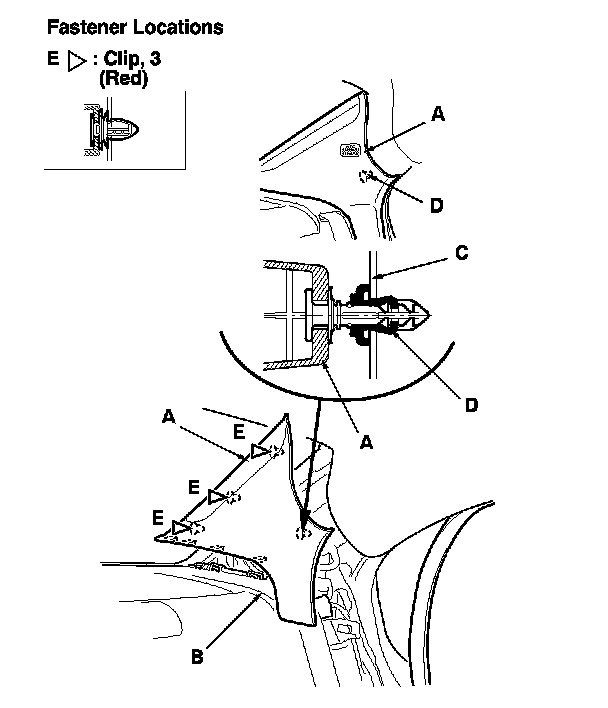 Fastener Locations

E ▷ : Clip, 3
(Red)

A

D

C

D

A

A

E

E

E

B