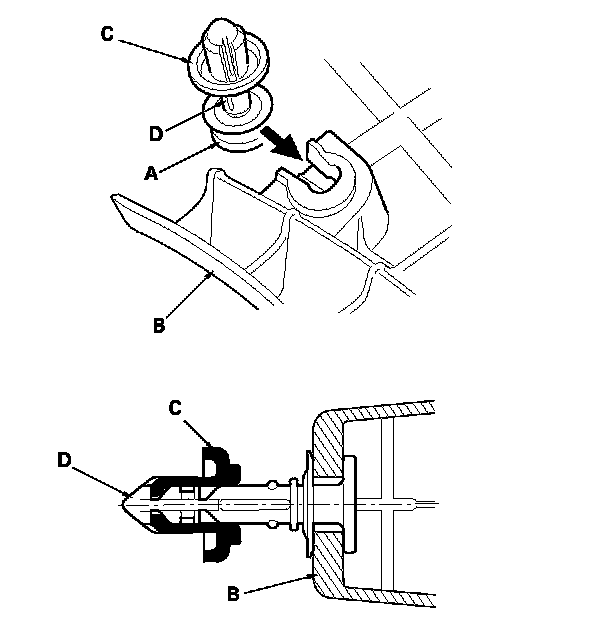 C
D
A
B

C
D
B