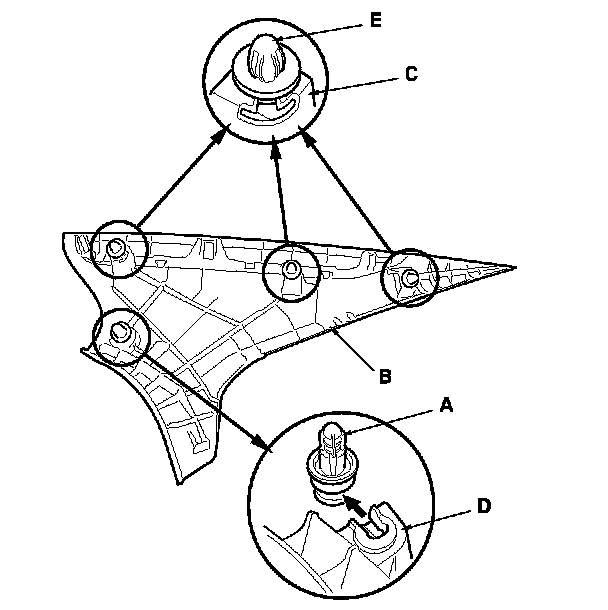 E
C
B
A
D