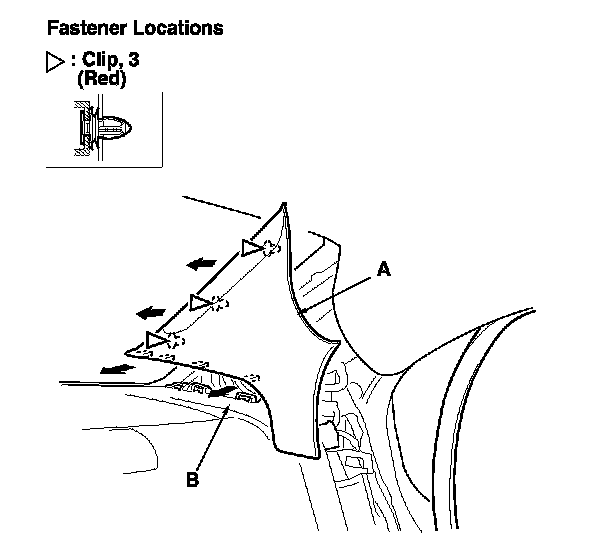 Fastener Locations

▷ : Clip, 3
(Red)

A

B