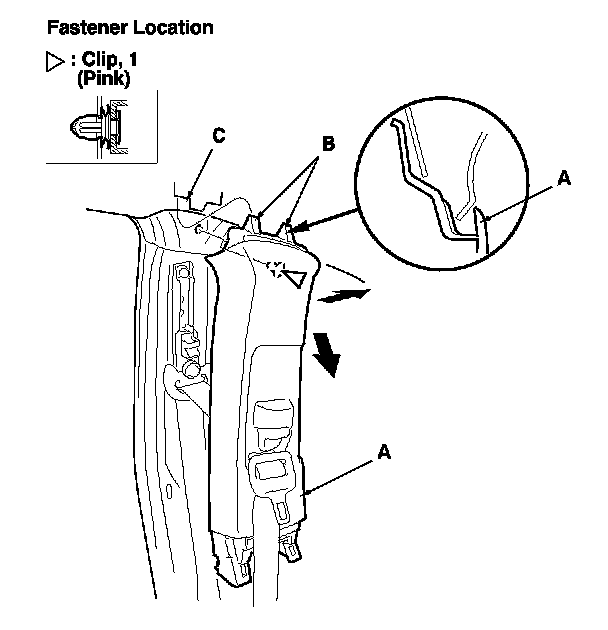 Fastener Location

▷ : Clip, 1
(Pink)

C

B

A

A