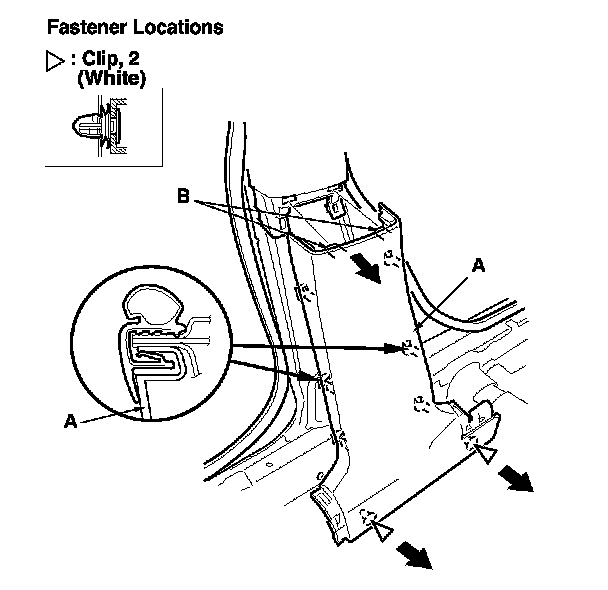 Fastener Locations

▷ : Clip, 2
(White)

B

A

A