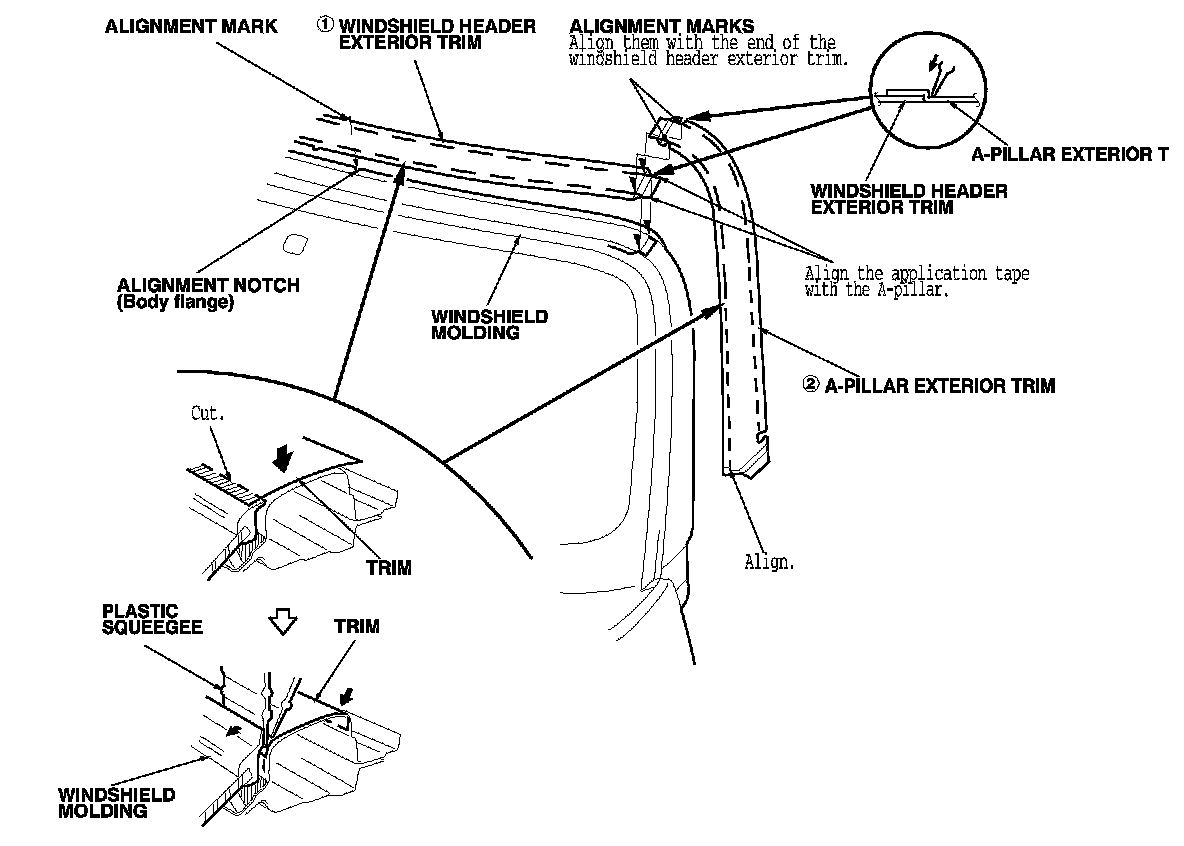 ALIGNMENT MARK

① WINDSHIELD HEADER EXTERIOR TRIM

ALIGNMENT MARKS
Align them with the end of the windshield header exterior trim.

A-PILLAR EXTERIOR T

WINDSHIELD HEADER EXTERIOR TRIM

ALIGNMENT NOTCH (Body flange)

WINDSHIELD MOLDING

Align the application tape with the A-pillar.

② A-PILLAR EXTERIOR TRIM

Cut.

TRIM

Align.

PLASTIC SQUEEGEE

TRIM

WINDSHIELD MOLDING