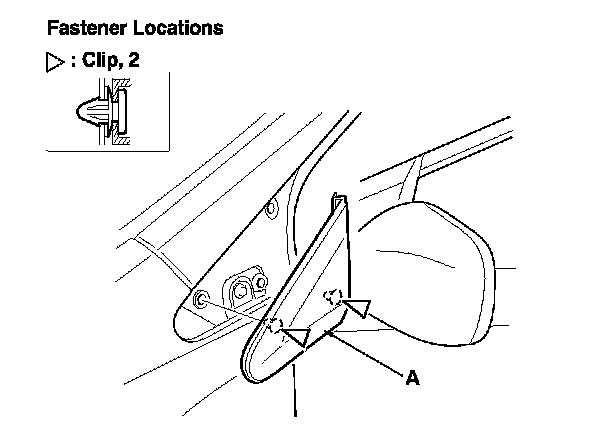 Fastener Locations

▷ : Clip, 2

A