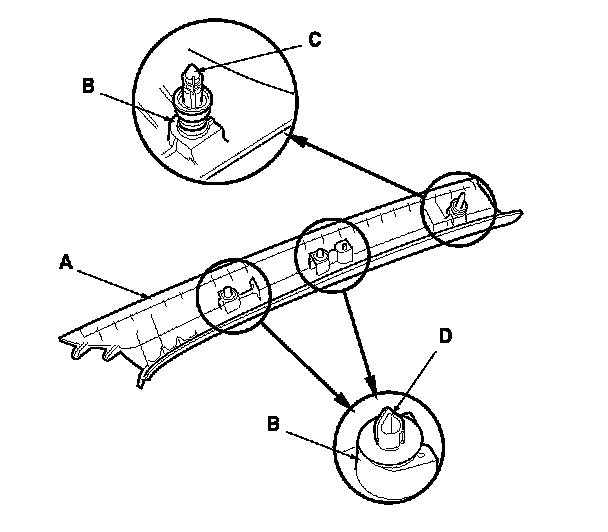 C
B
A
D
B