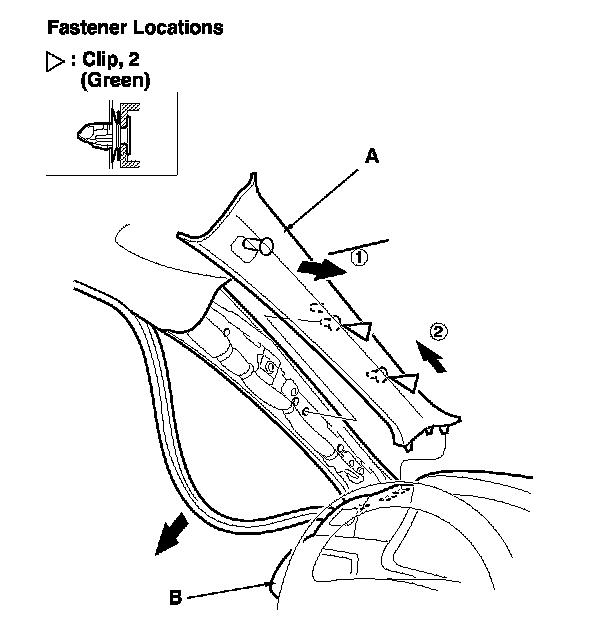 Fastener Locations

▷ : Clip, 2
(Green)

A

①

②

B