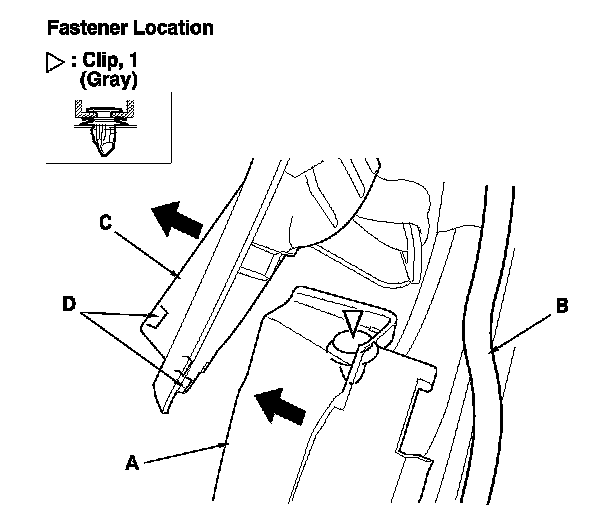 Fastener Location

▷ : Clip, 1
(Gray)

C

D

B

A