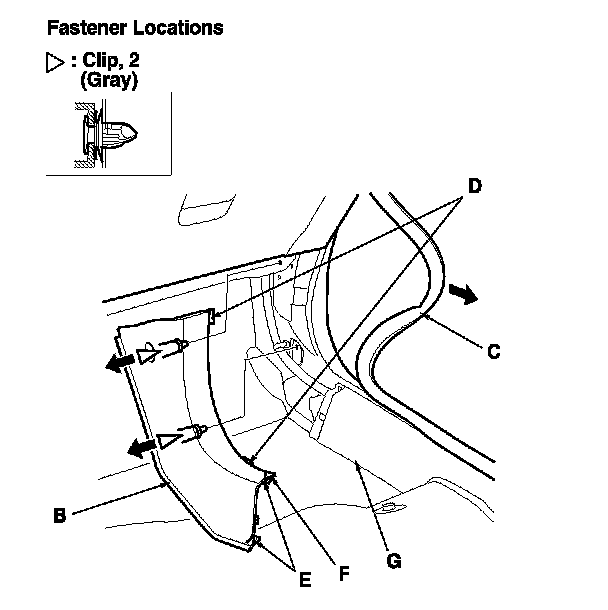 Fastener Locations

▷ : Clip, 2
(Gray)

D

C

B

E

F

G