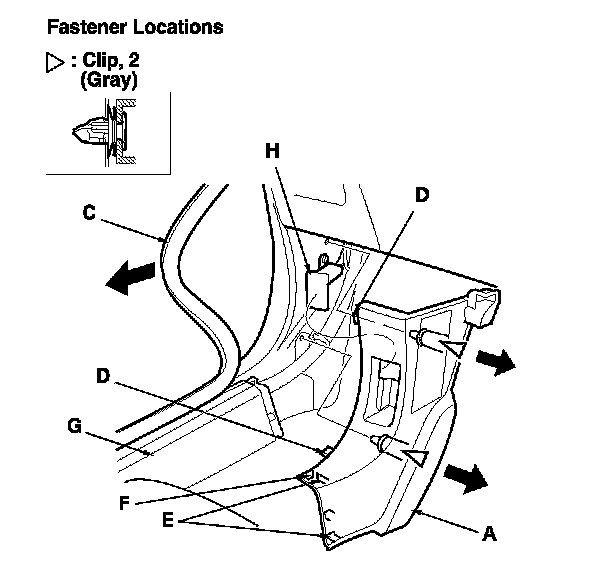 Fastener Locations

▷ : Clip, 2
(Gray)

H

D

C

D

G

F

E

A