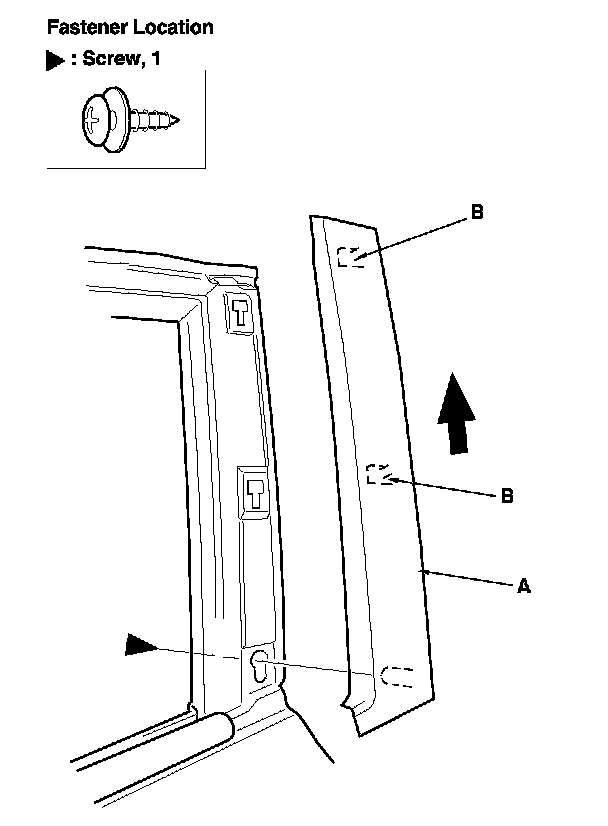 Fastener Location

▶ : Screw, 1

B

B

A