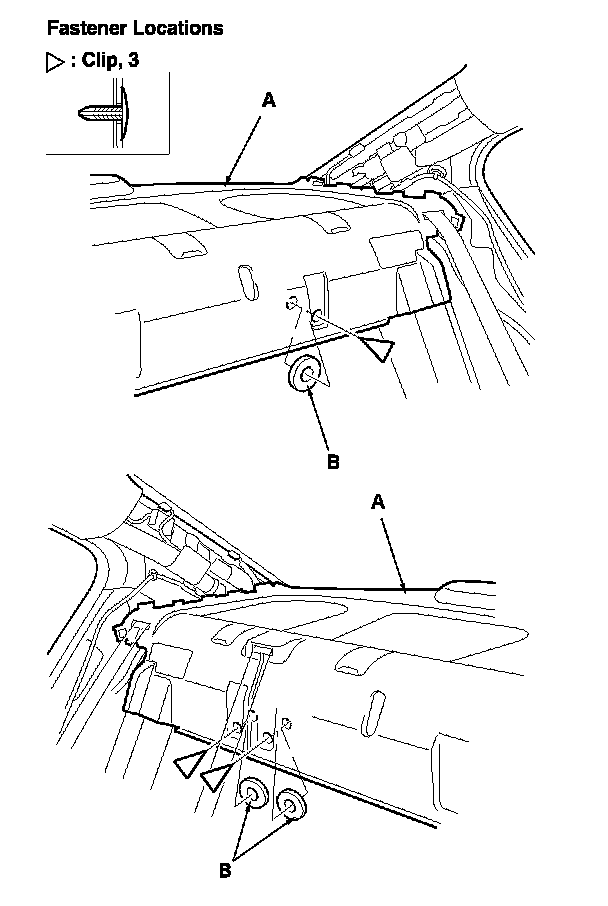 Fastener Locations

▷ : Clip, 3

A

B

A

B