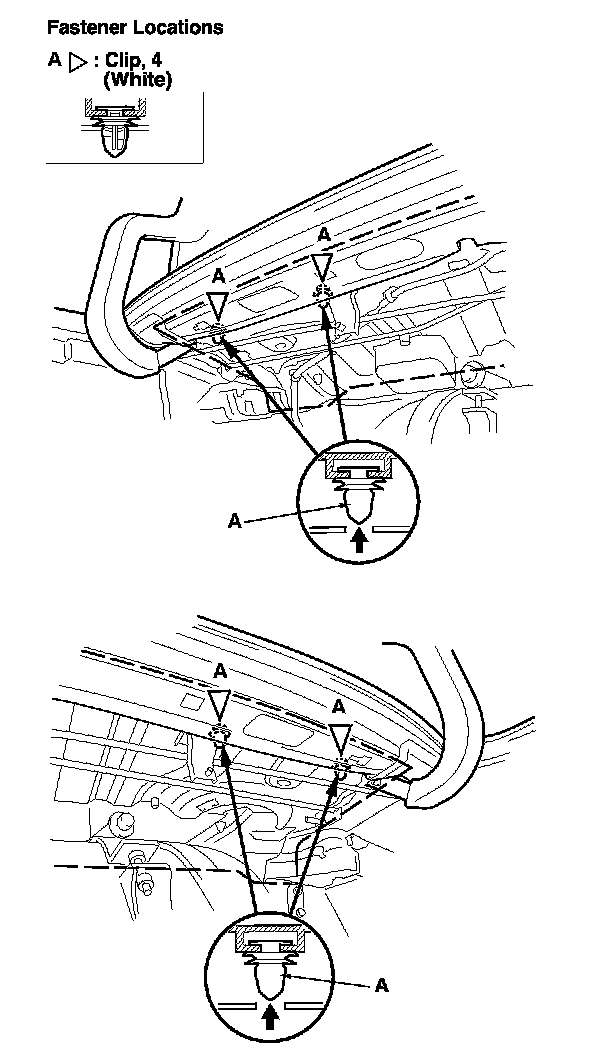 Fastener Locations

A ▷ : Clip, 4 (White)

A

A

A

A

A

A