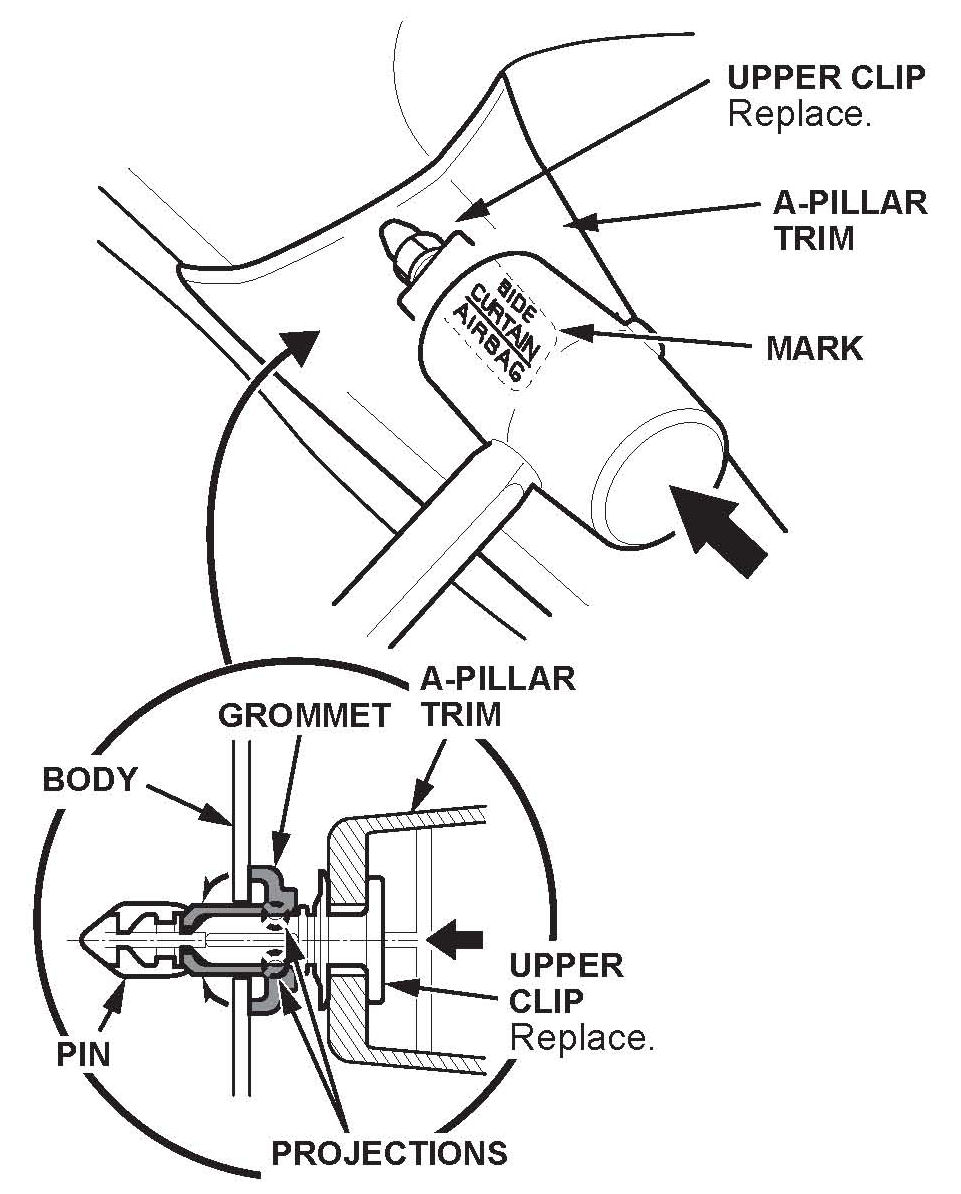 UPPER CLIP
Replace.

A-PILLAR TRIM

SIDE CURTAIN AIRBAG

MARK

A-PILLAR TRIM

GROMMET

BODY

UPPER CLIP
Replace.

PIN

PROJECTIONS