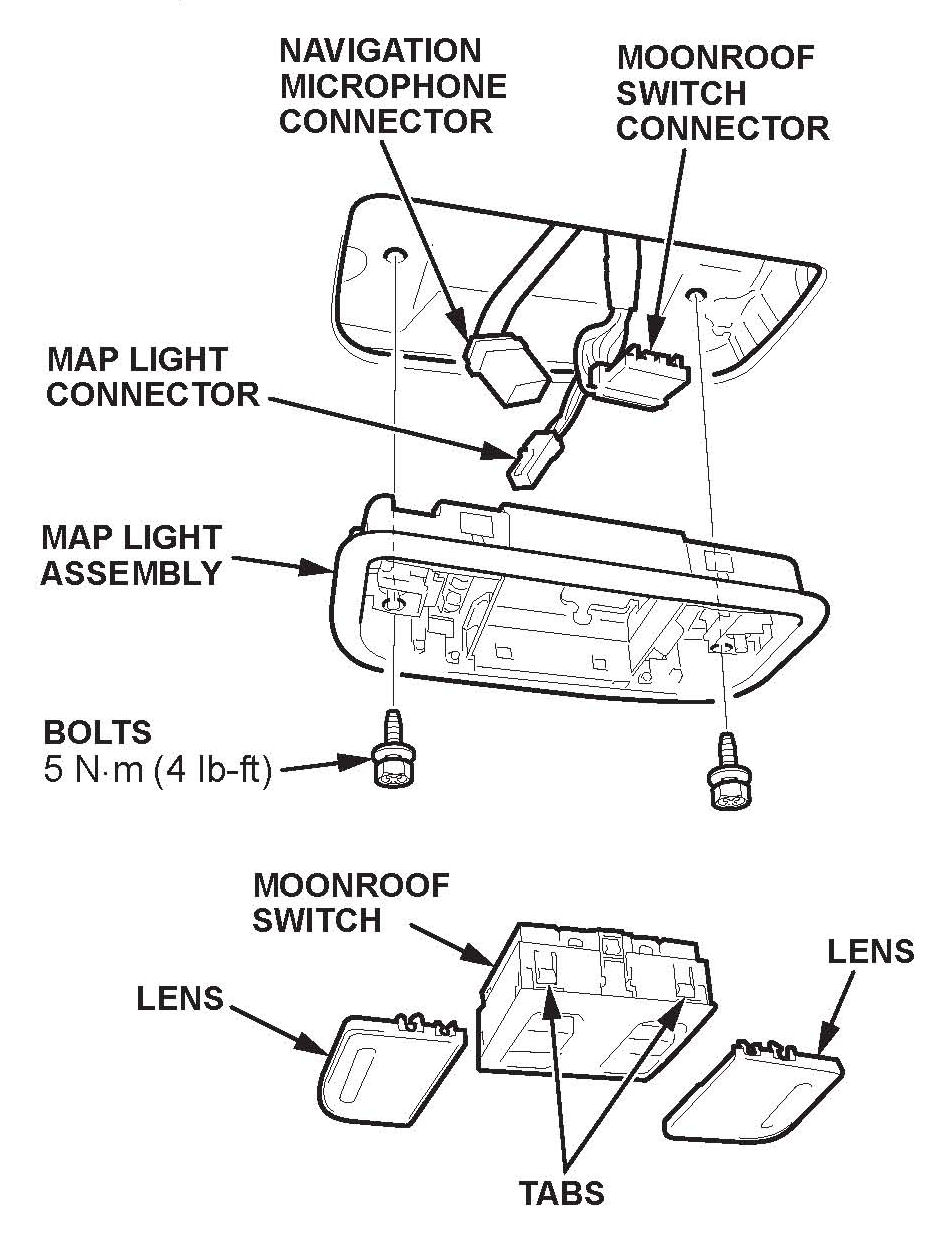 NAVIGATION MICROPHONE CONNECTOR

MOONROOF SWITCH CONNECTOR

MAP LIGHT CONNECTOR

MAP LIGHT ASSEMBLY

BOLTS
5 N·m (4 lb-ft)

MOONROOF SWITCH

LENS

LENS

TABS