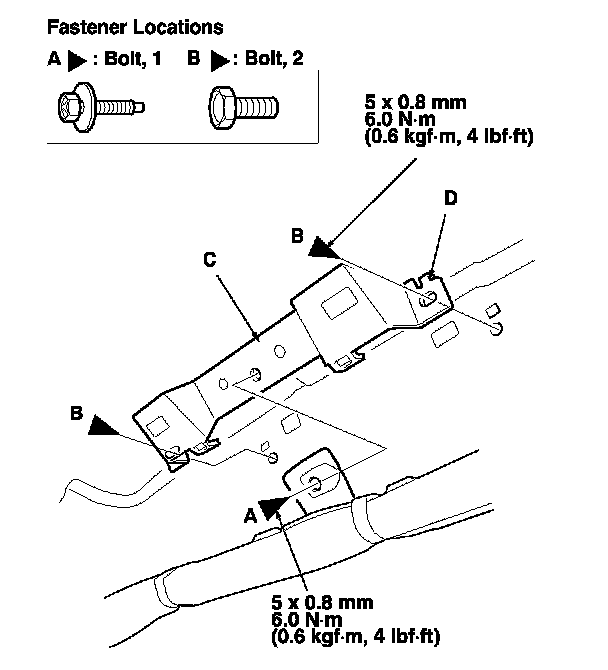 Fastener Locations

A ▶ : Bolt, 1 B ▶ : Bolt, 2

5 x 0.8 mm
6.0 N·m
(0.6 kgf·m, 4 lbf·ft)

D

B

C

B

A

5 x 0.8 mm
6.0 N·m
(0.6 kgf·m, 4 lbf·ft)