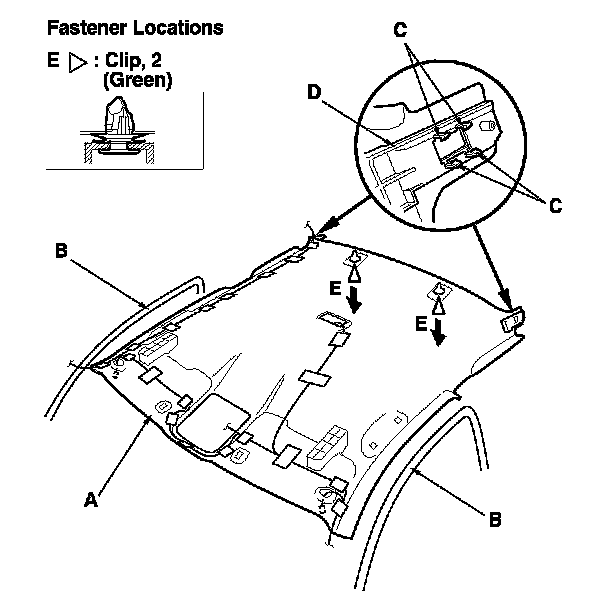 Fastener Locations

E ▷ : Clip, 2 (Green)

C

D

C

B

E

E

A

B