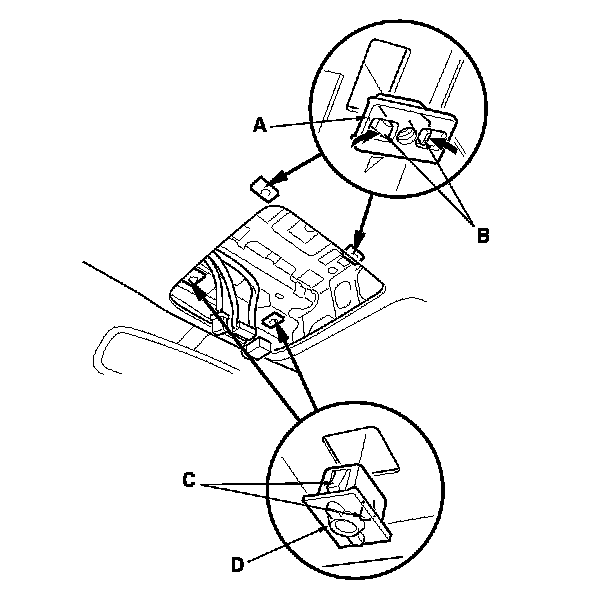 A
B
C
D