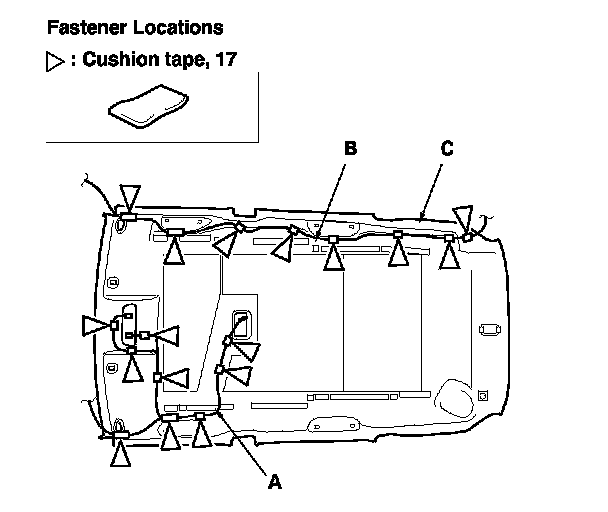 Fastener Locations

▷ : Cushion tape, 17

B

C

A