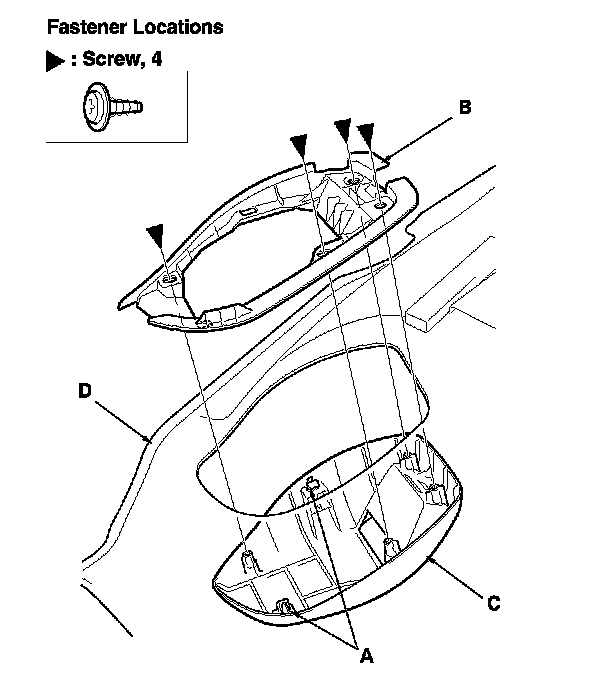 Fastener Locations

▶ : Screw, 4

B

D

C

A