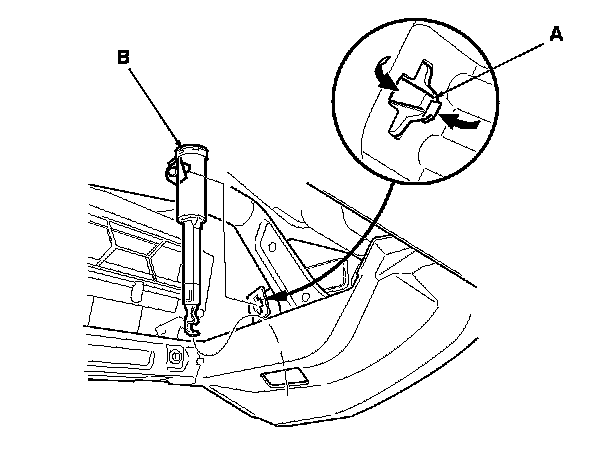 B

A