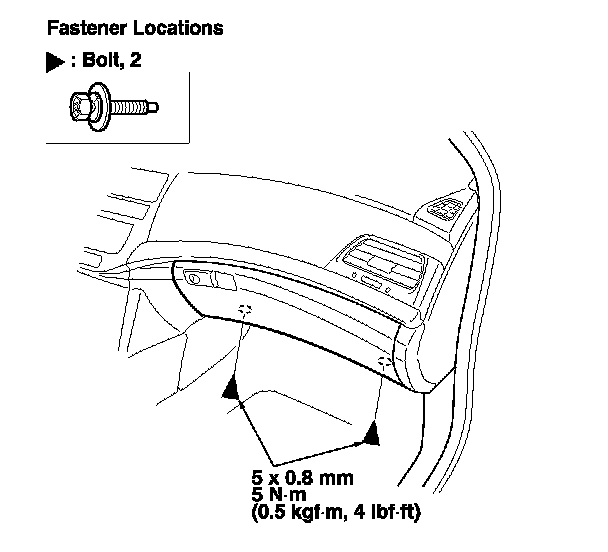 Fastener Locations

▶ : Bolt, 2

5 x 0.8 mm
5 N·m
(0.5 kgf·m, 4 lbf·ft)