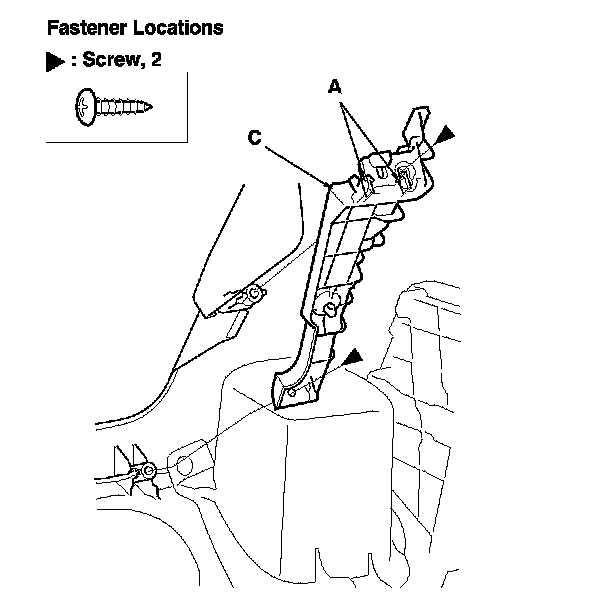 Fastener Locations

▶ : Screw, 2

A

C