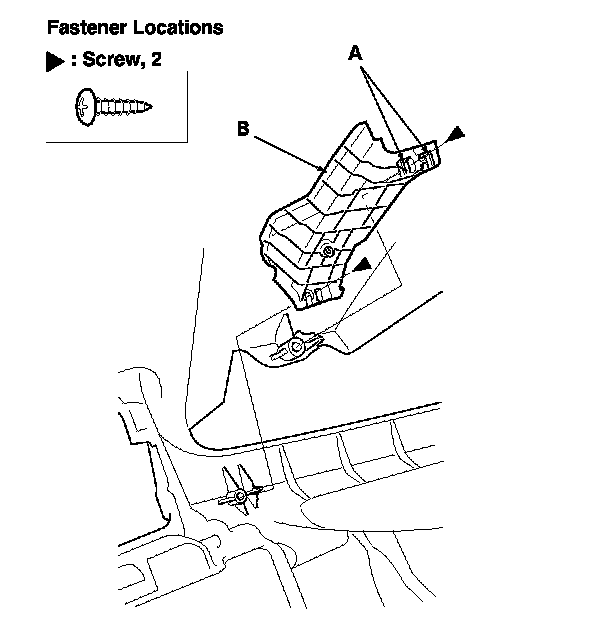 Fastener Locations

▶ : Screw, 2

A

B