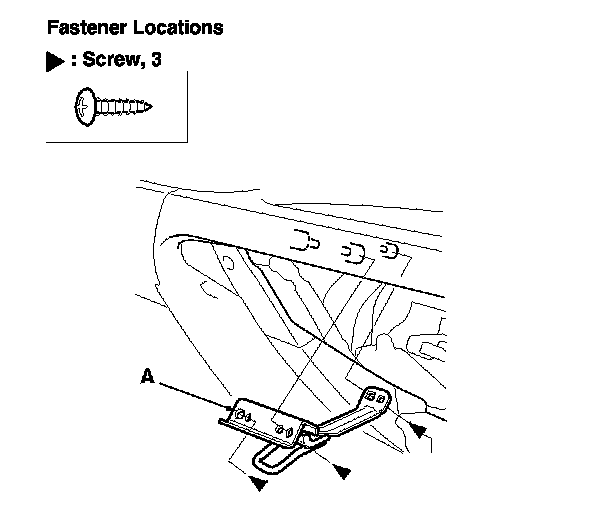 Fastener Locations

▶ : Screw, 3

A