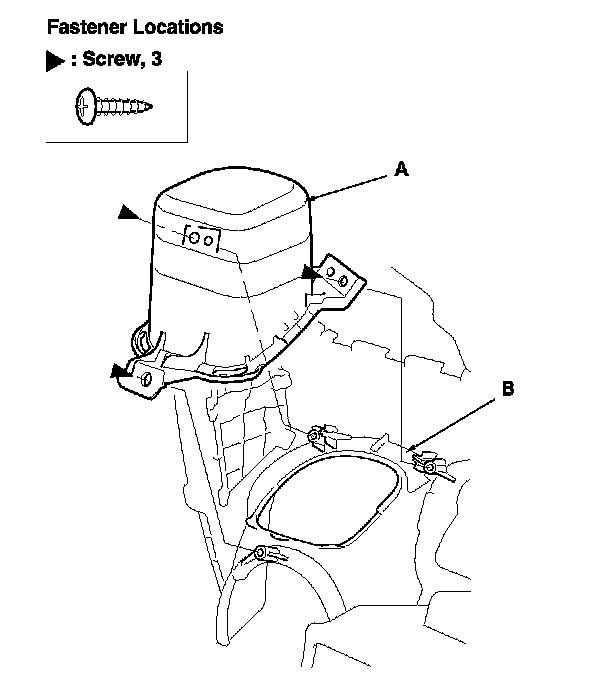 Fastener Locations

▶ : Screw, 3

A

B