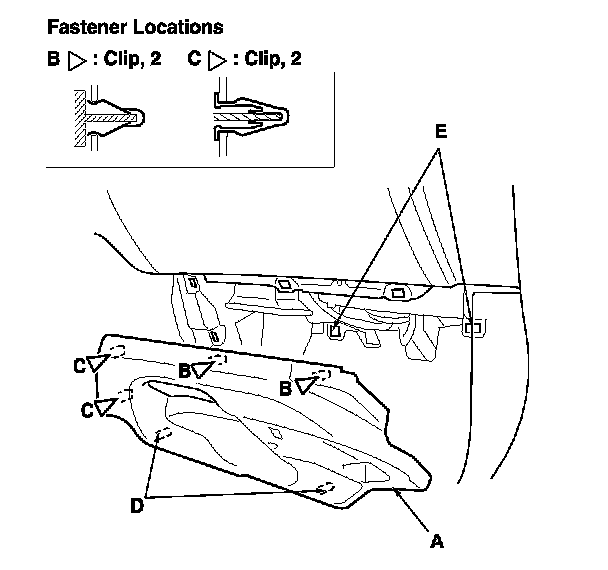 Fastener Locations

B ▷ : Clip, 2    C ▷ : Clip, 2

E

C
B
B
C
D
A