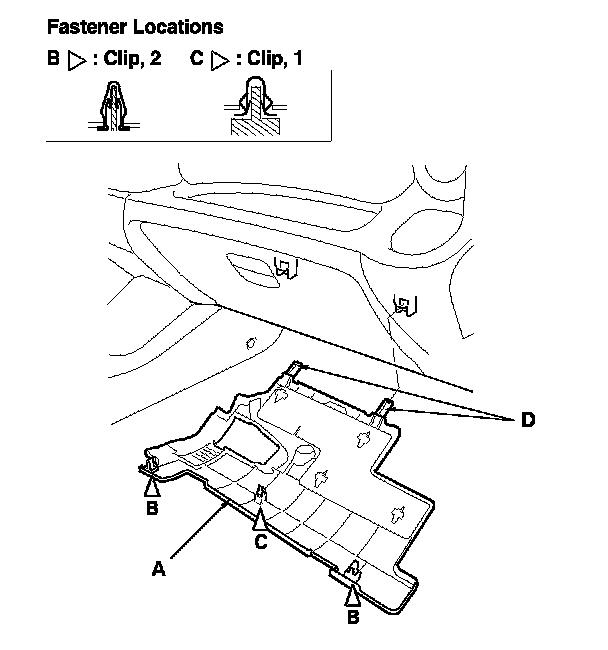 Fastener Locations

B ▷ : Clip, 2    C ▷ : Clip, 1

D

B

C

A

B