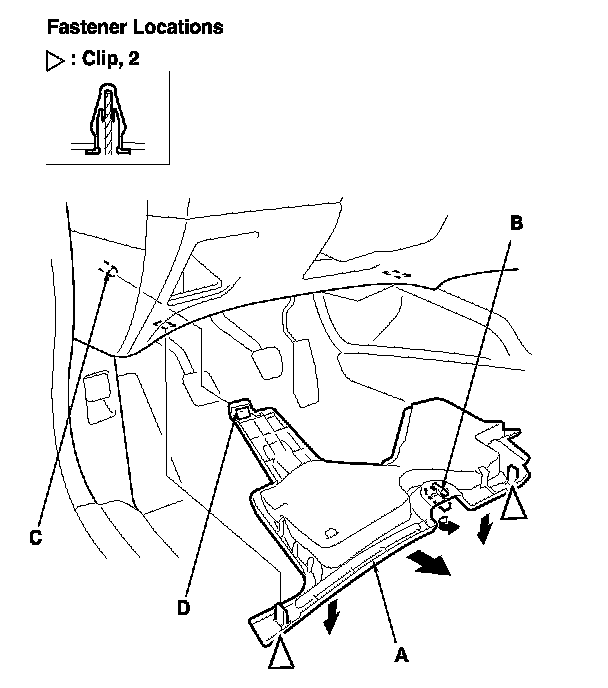 Fastener Locations

▷ : Clip, 2

B

C

D

A