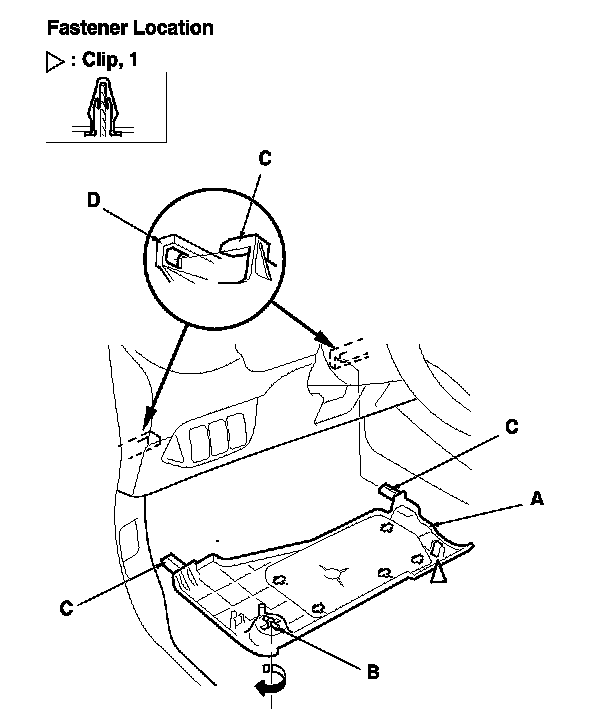 Fastener Location

▷ : Clip, 1

C

D

C

A

C

B